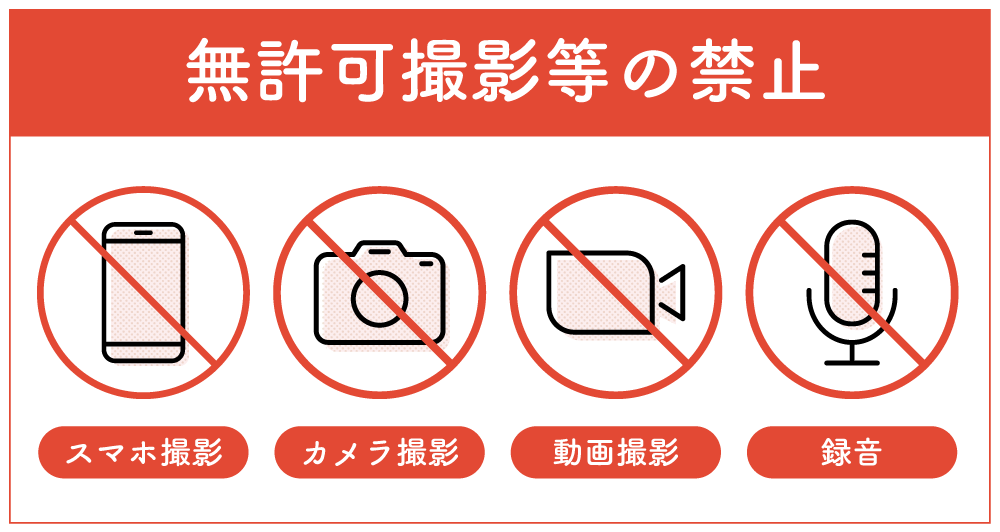 無許可撮影等の禁止

スマホ撮影

カメラ撮影

動画撮影

録音